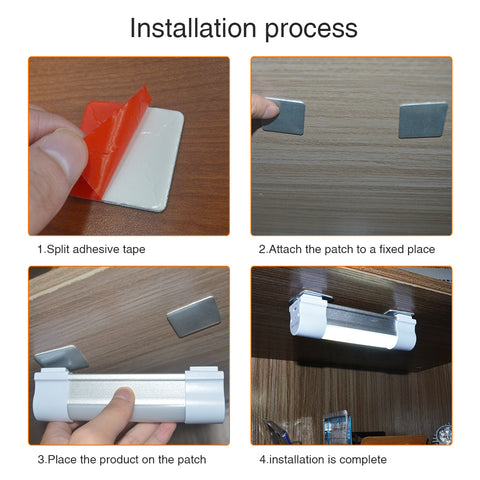 Installation process

1.Split adhesive tape

2.Attach the patch to a fixed place

3.Place the product on the patch

4.installation is complete